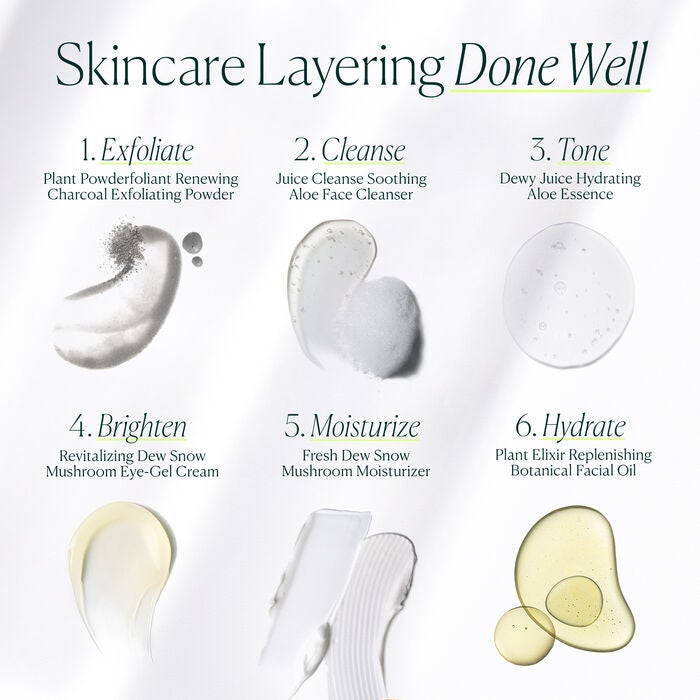 Skincare Layering Done Well

1. Exfoliate
Plant Powderfoliant Renewing Charcoal Exfoliating Powder

2. Cleanse
Juice Cleanse Soothing Aloe Face Cleanser

3. Tone
Dewy Juice Hydrating Aloe Essence

4. Brighten
Revitalizing Dew Snow Mushroom Eye-Gel Cream

5. Moisturize
Fresh Dew Snow Mushroom Moisturizer

6. Hydrate
Plant Elixir Replenishing Botanical Facial Oil