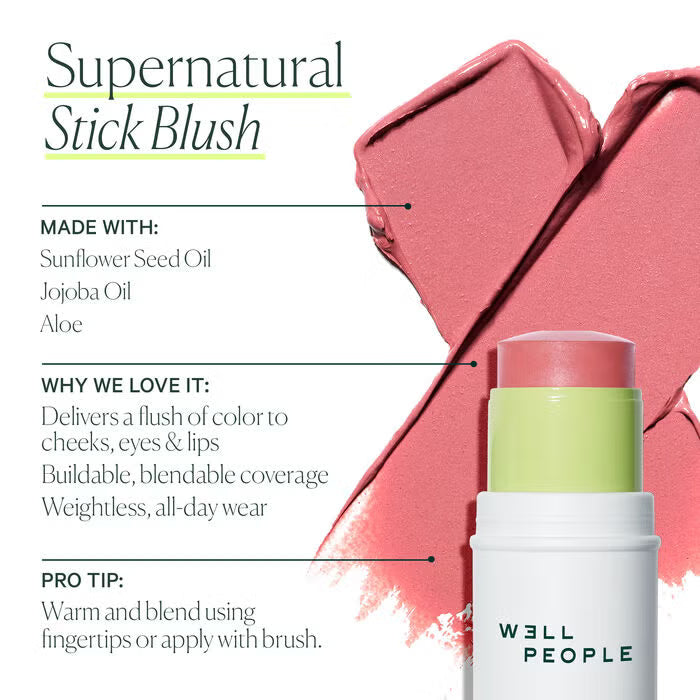 Supernatural
Stick Blush

MADE WITH:
Sunflower Seed Oil
Jojoba Oil
Aloe

WHY WE LOVE IT:
Delivers a flush of color to cheeks, eyes & lips
Buildable, blendable coverage
Weightless, all-day wear

PRO TIP:
Warm and blend using fingertips or apply with brush.

WELL
PEOPLE