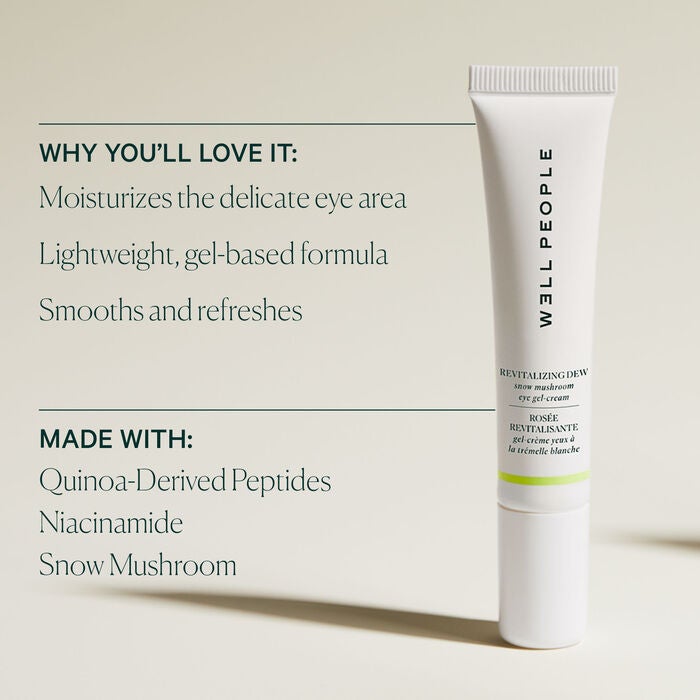 WHY YOU'LL LOVE IT:

Moisturizes the delicate eye area

Lightweight, gel-based formula

Smooths and refreshes

MADE WITH:

Quinoa-Derived Peptides

Niacinamide

Snow Mushroom

WELL PEOPLE

REVITALIZING DEW
snow mushroom
eye gel-cream

ROSÉE
REVITALISANTE
gel-crème yeux à
la trémelle blanche